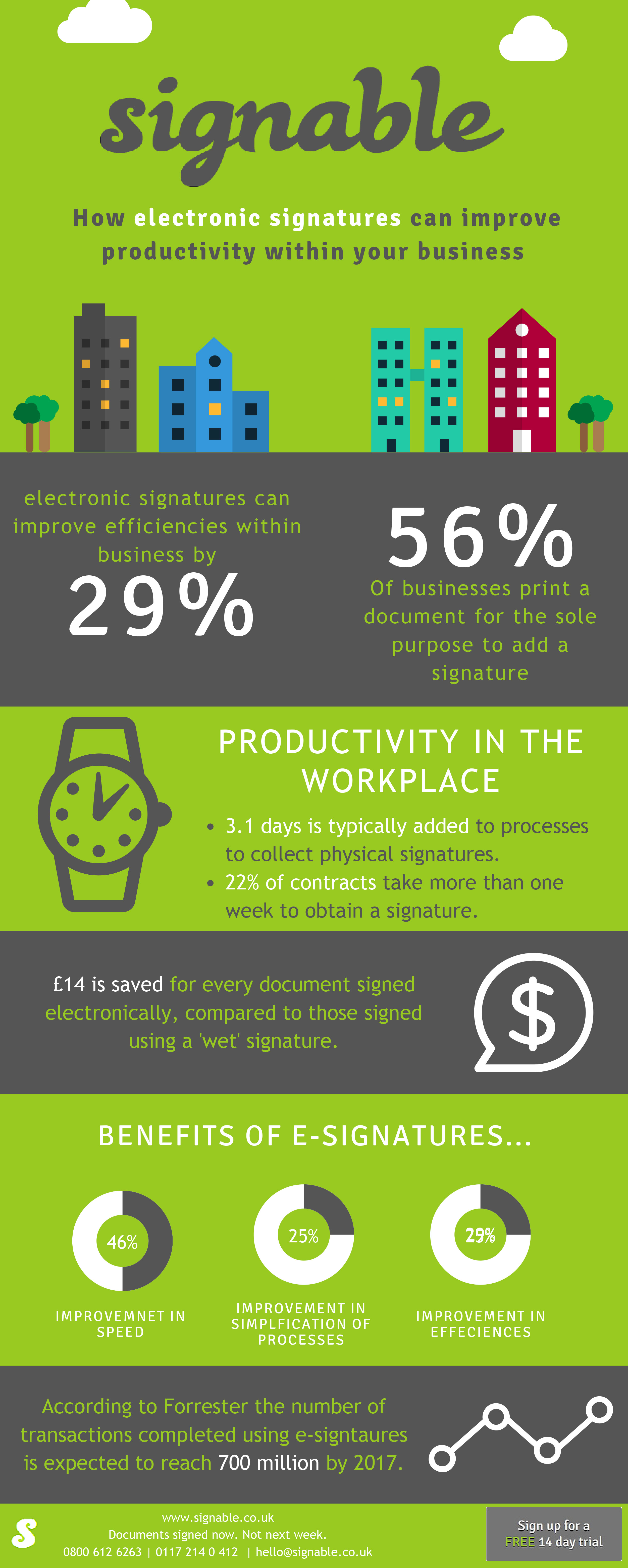 signable

How electronic signatures can improve productivity within your business

electronic signatures can improve efficiencies within business by

29%

56%

Of businesses print a document for the sole purpose to add a signature

PRODUCTIVITY IN THE WORKPLACE

• 3.1 days is typically added to processes to collect physical signatures.
• 22% of contracts take more than one week to obtain a signature.

£14 is saved for every document signed electronically, compared to those signed using a 'wet' signature.

$

BENEFITS OF E-SIGNATURES...

46%

IMPROVEMNET IN SPEED

25%

IMPROVEMENT IN SIMPLFICATION OF PROCESSES

29%

IMPROVEMENT IN EFFECIENCES

According to Forrester the number of transactions completed using e-signtaures is expected to reach 700 million by 2017.

S

www.signable.co.uk
Documents signed now. Not next week.
0800 612 6263 | 0117 214 0 412 | hello@signable.co.uk

Sign up for a FREE 14 day trial